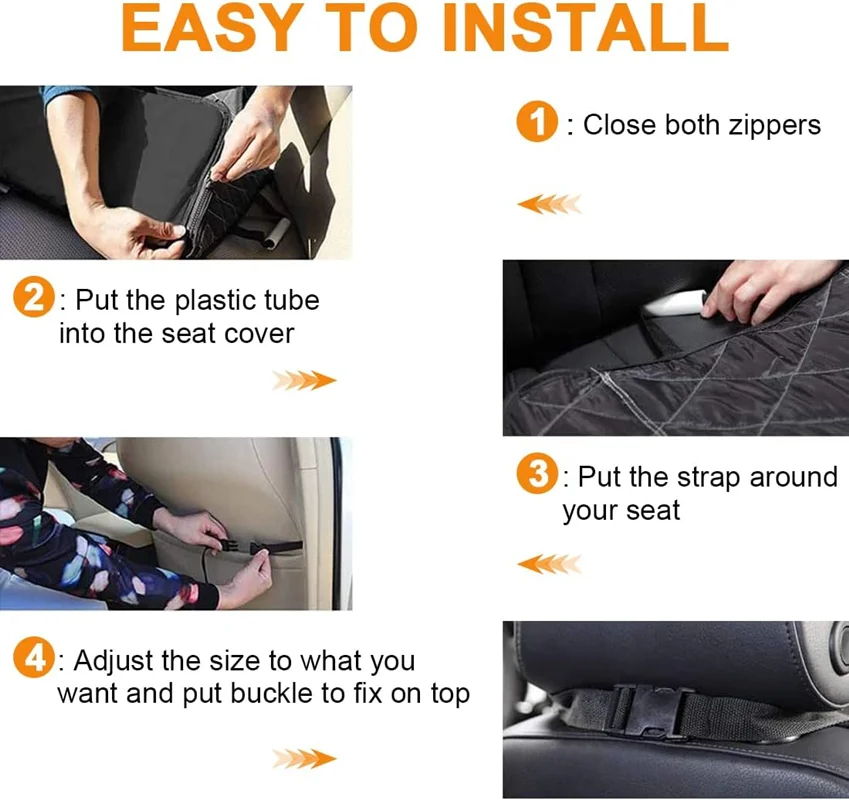 EASY TO INSTALL

1 : Close both zippers

2 : Put the plastic tube into the seat cover

3 : Put the strap around your seat

4 : Adjust the size to what you want and put buckle to fix on top