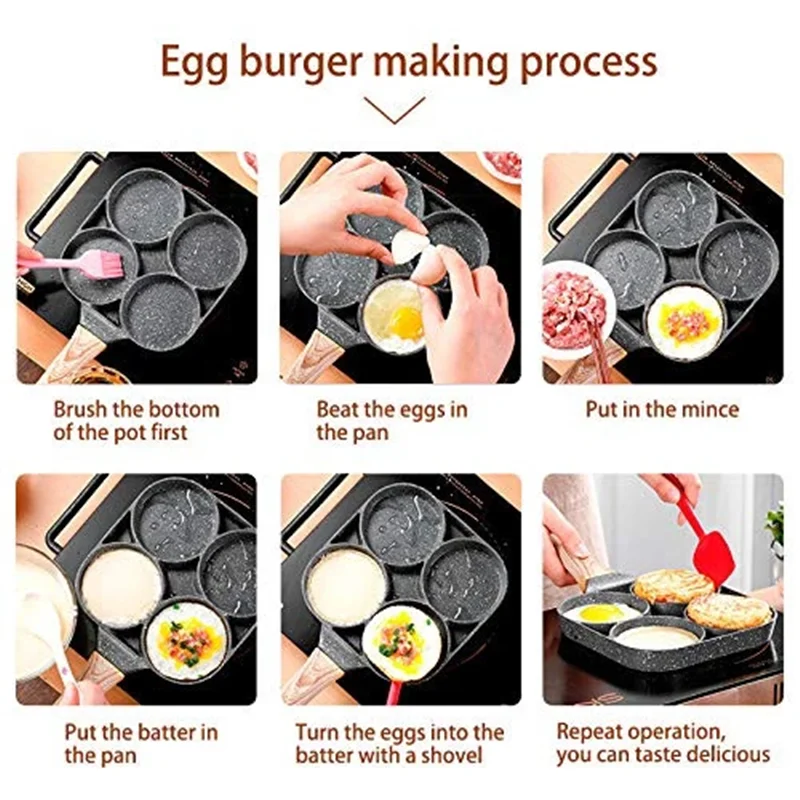 Egg burger making process

Brush the bottom of the pot first

Beat the eggs in the pan

Put in the mince

Put the batter in the pan

Turn the eggs into the batter with a shovel

Repeat operation, you can taste delicious